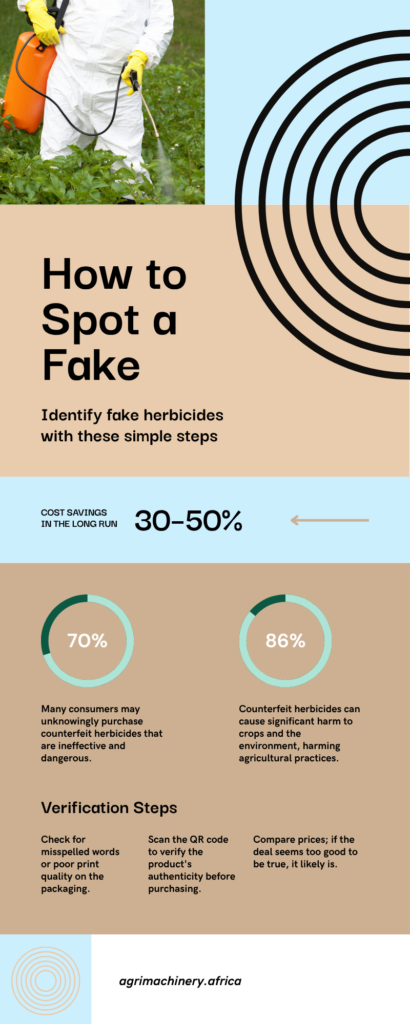 How to Spot a Fake

Identify fake herbicides with these simple steps

COST SAVINGS IN THE LONG RUN

30-50%

70%

Many consumers may unknowingly purchase counterfeit herbicides that are ineffective and dangerous.

86%

Counterfeit herbicides can cause significant harm to crops and the environment, harming agricultural practices.

Verification Steps

Check for misspelled words or poor print quality on the packaging.

Scan the QR code to verify the product's authenticity before purchasing.

Compare prices; if the deal seems too good to be true, it likely is.

agrimachinery.africa